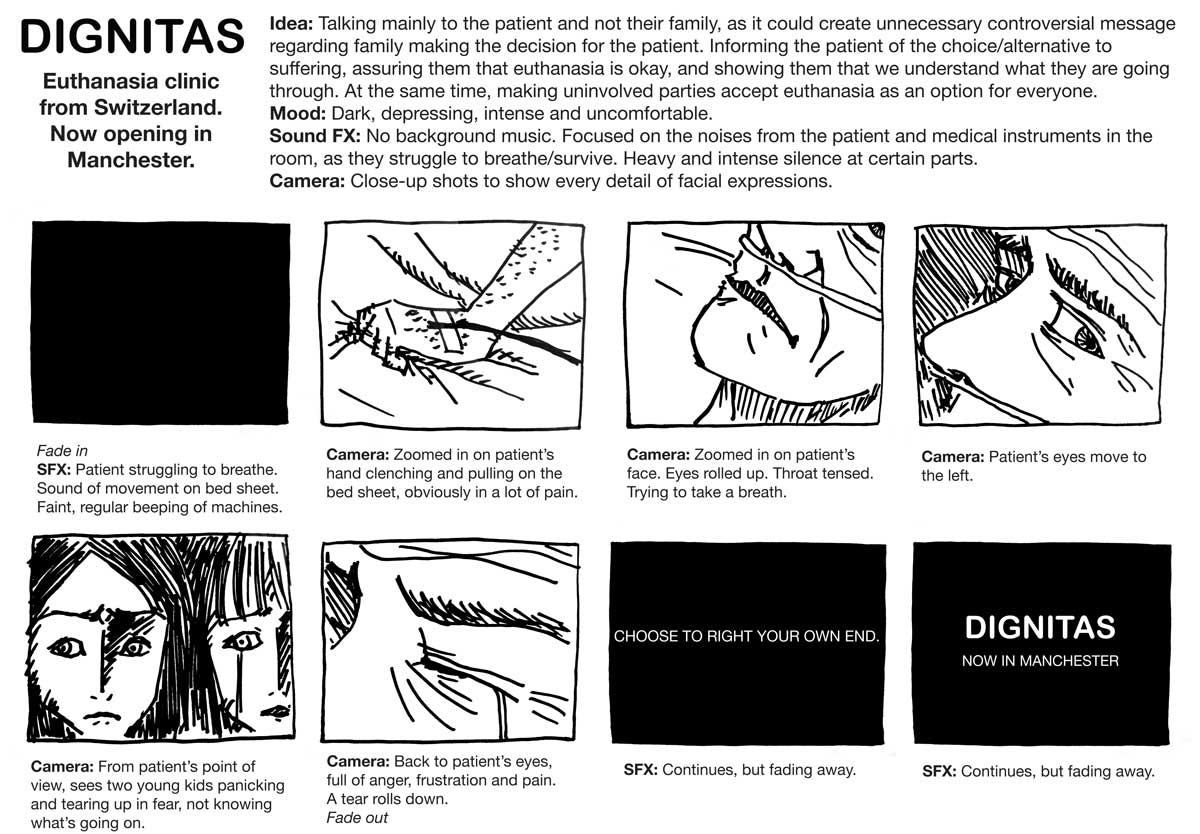 DIGNITAS

Euthanasia clinic from Switzerland. Now opening in Manchester.

Idea: Talking mainly to the patient and not their family, as it could create unnecessary controversial message regarding family making the decision for the patient. Informing the patient of the choice/alternative to suffering, assuring them that euthanasia is okay, and showing them that we understand what they are going through. At the same time, making uninvolved parties accept euthanasia as an option for everyone.
Mood: Dark, depressing, intense and uncomfortable.
Sound FX: No background music. Focused on the noises from the patient and medical instruments in the room, as they struggle to breathe/survive. Heavy and intense silence at certain parts.
Camera: Close-up shots to show every detail of facial expressions.

Fade in
SFX: Patient struggling to breathe. Sound of movement on bed sheet. Faint, regular beeping of machines.

Camera: Zoomed in on patient's hand clenching and pulling on the bed sheet, obviously in a lot of pain.

Camera: Zoomed in on patient's face. Eyes rolled up. Throat tensed. Trying to take a breath.

Camera: Patient's eyes move to the left.

Camera: From patient's point of view, sees two young kids panicking and tearing up in fear, not knowing what's going on.

Camera: Back to patient's eyes, full of anger, frustration and pain. A tear rolls down.
Fade out

CHOOSE TO RIGHT YOUR OWN END.

SFX: Continues, but fading away.

DIGNITAS
NOW IN MANCHESTER

SFX: Continues, but fading away.